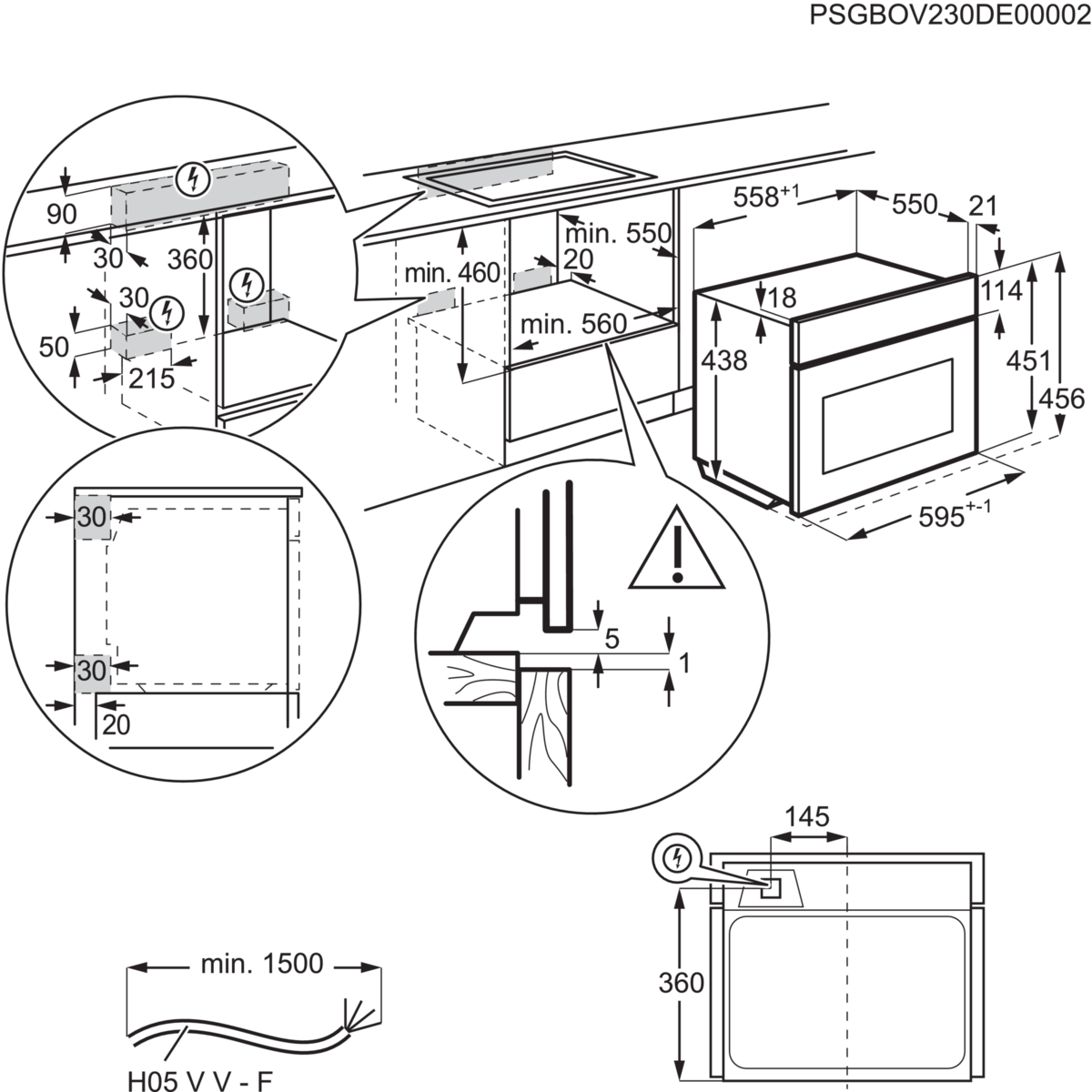 PSGBOV230DE00002

90
30
360
30
50
215

min. 460
min. 550
20
min. 560

$558^{+1}$
550
21
18
114
438
451
456
$595^{+-1}$

30
30
20

5
1

145
360

min. 1500
H05 V V - F