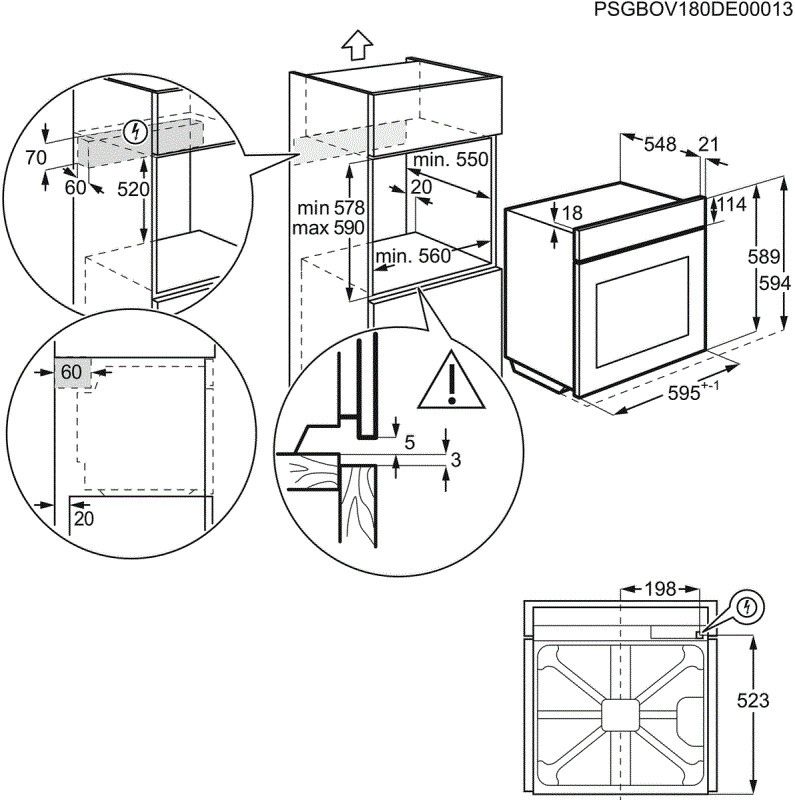 PSGBOV180DE00013

70
60
520

min 578
max 590
min. 550
20
min. 560

548
21
18
114
589
594
$595^{+-1}$

60
20

5
3

198
523